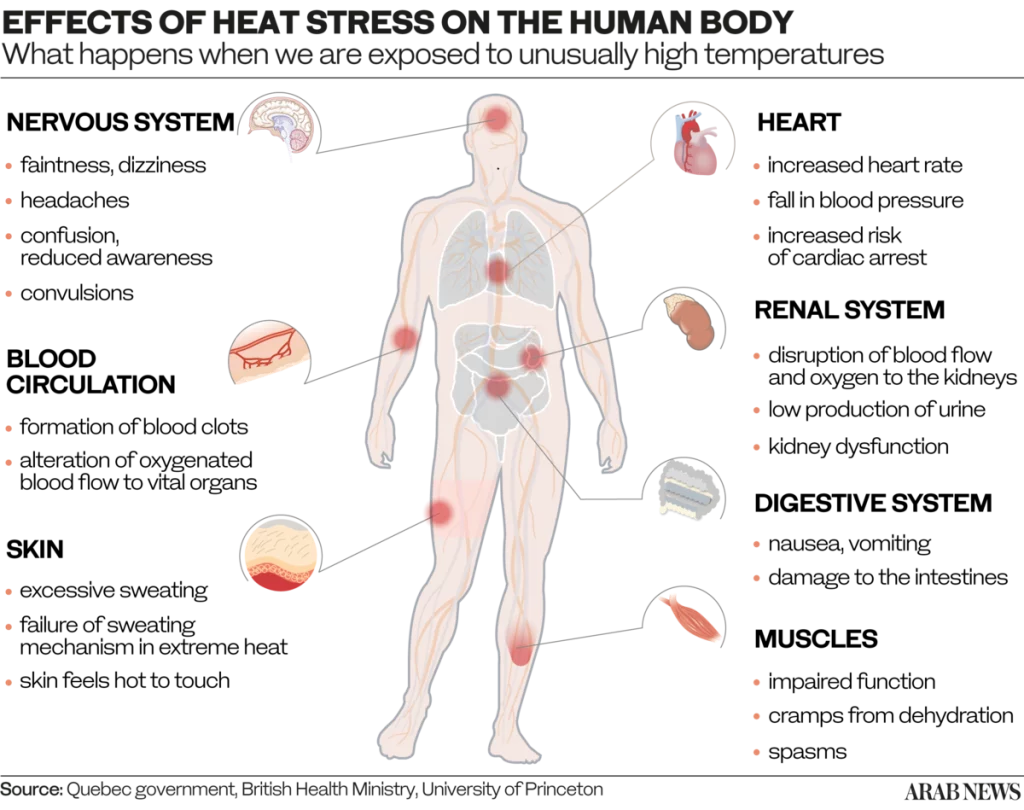 EFFECTS OF HEAT STRESS ON THE HUMAN BODY
What happens when we are exposed to unusually high temperatures

NERVOUS SYSTEM
• faintness, dizziness
• headaches
• confusion, reduced awareness
• convulsions

BLOOD CIRCULATION
• formation of blood clots
• alteration of oxygenated blood flow to vital organs

SKIN
• excessive sweating
• failure of sweating mechanism in extreme heat
• skin feels hot to touch

HEART
• increased heart rate
• fall in blood pressure
• increased risk of cardiac arrest

RENAL SYSTEM
• disruption of blood flow and oxygen to the kidneys
• low production of urine
• kidney dysfunction

DIGESTIVE SYSTEM
• nausea, vomiting
• damage to the intestines

MUSCLES
• impaired function
• cramps from dehydration
• spasms

Source: Quebec government, British Health Ministry, University of Princeton

ARAB NEWS